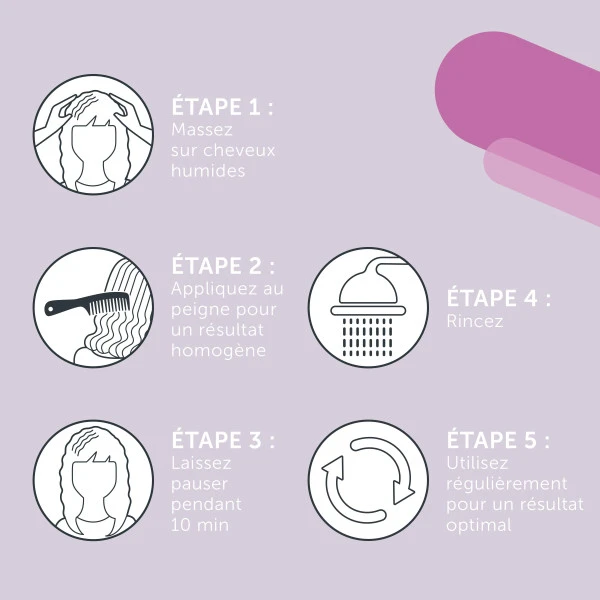 ÉTAPE 1 :
Massez sur cheveux humides

ÉTAPE 2 :
Appliquez au peigne pour un résultat homogène

ÉTAPE 3 :
Laissez pauser pendant 10 min

ÉTAPE 4 :
Rincez

ÉTAPE 5 :
Utilisez régulièrement pour un résultat optimal